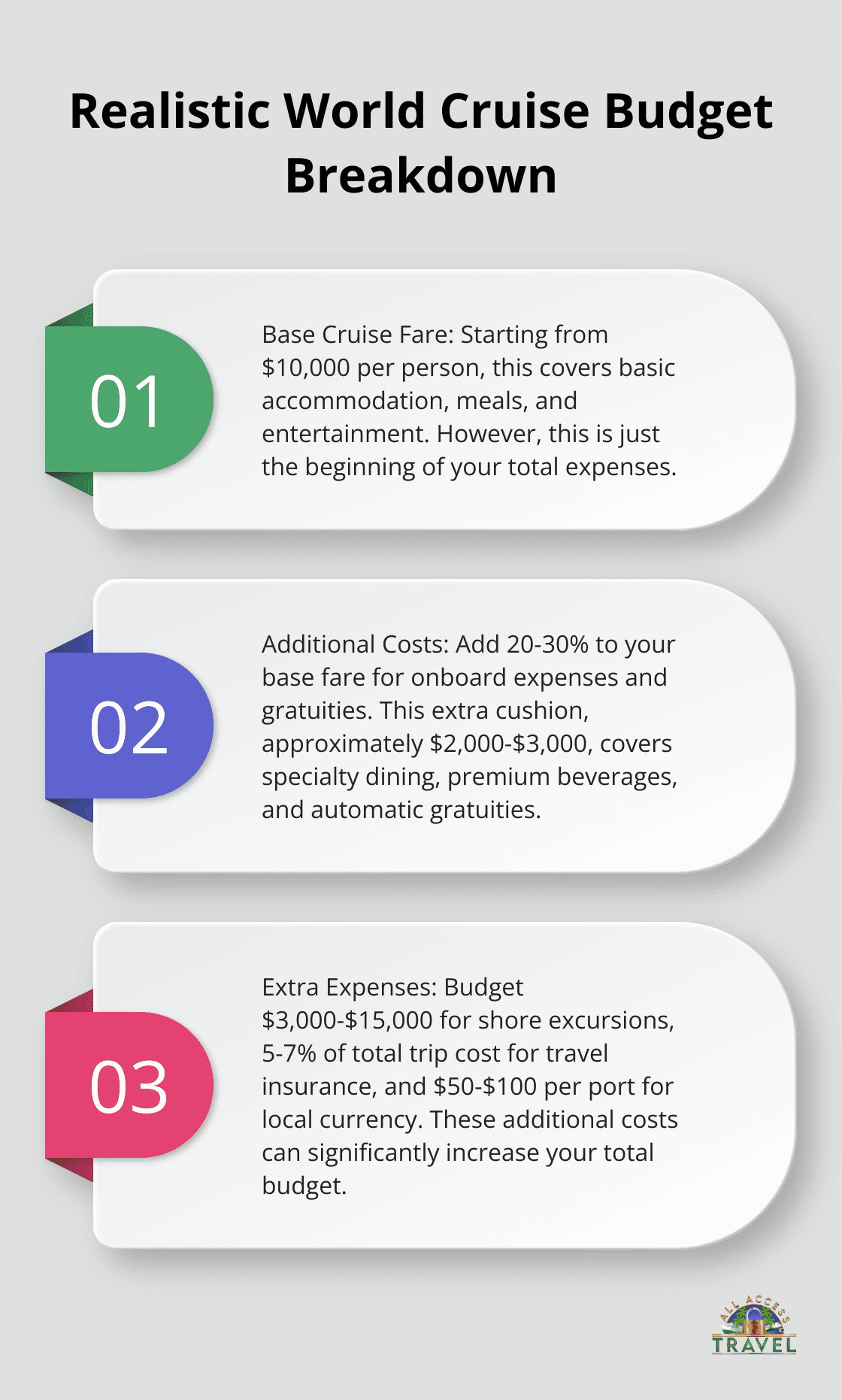 Realistic World Cruise Budget Breakdown

01

Base Cruise Fare: Starting from \$10,000 per person, this covers basic accommodation, meals, and entertainment. However, this is just the beginning of your total expenses.

02

Additional Costs: Add 20-30% to your base fare for onboard expenses and gratuities. This extra cushion, approximately \$2,000-\$3,000, covers specialty dining, premium beverages, and automatic gratuities.

03

Extra Expenses: Budget \$3,000-\$15,000 for shore excursions, 5-7% of total trip cost for travel insurance, and \$50-\$100 per port for local currency. These additional costs can significantly increase your total budget.

ALL ACCESS
TRAVEL