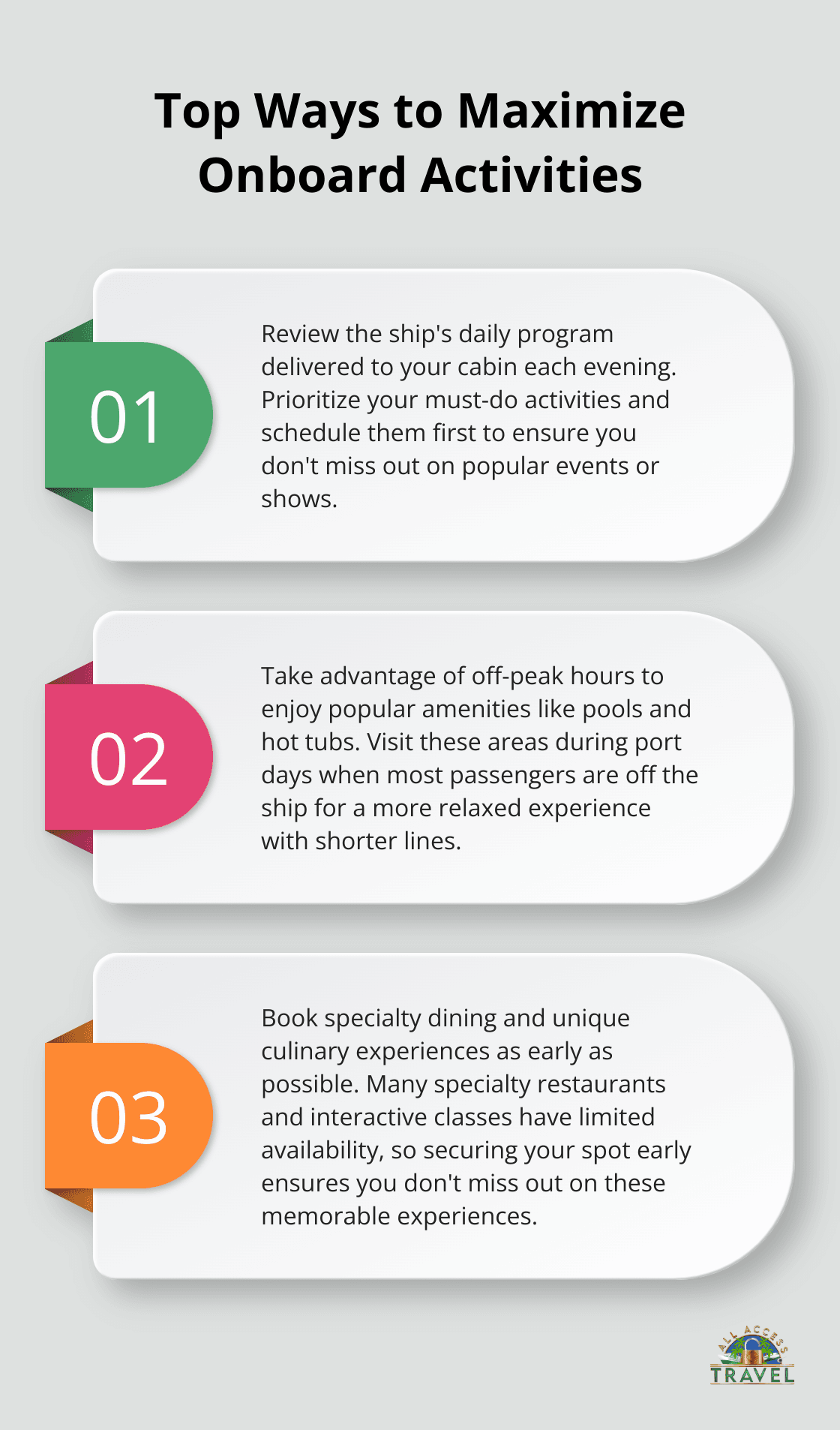 Top Ways to Maximize Onboard Activities

01

Review the ship's daily program delivered to your cabin each evening. Prioritize your must-do activities and schedule them first to ensure you don't miss out on popular events or shows.

02

Take advantage of off-peak hours to enjoy popular amenities like pools and hot tubs. Visit these areas during port days when most passengers are off the ship for a more relaxed experience with shorter lines.

03

Book specialty dining and unique culinary experiences as early as possible. Many specialty restaurants and interactive classes have limited availability, so securing your spot early ensures you don't miss out on these memorable experiences.

ALL ACCESS TRAVEL