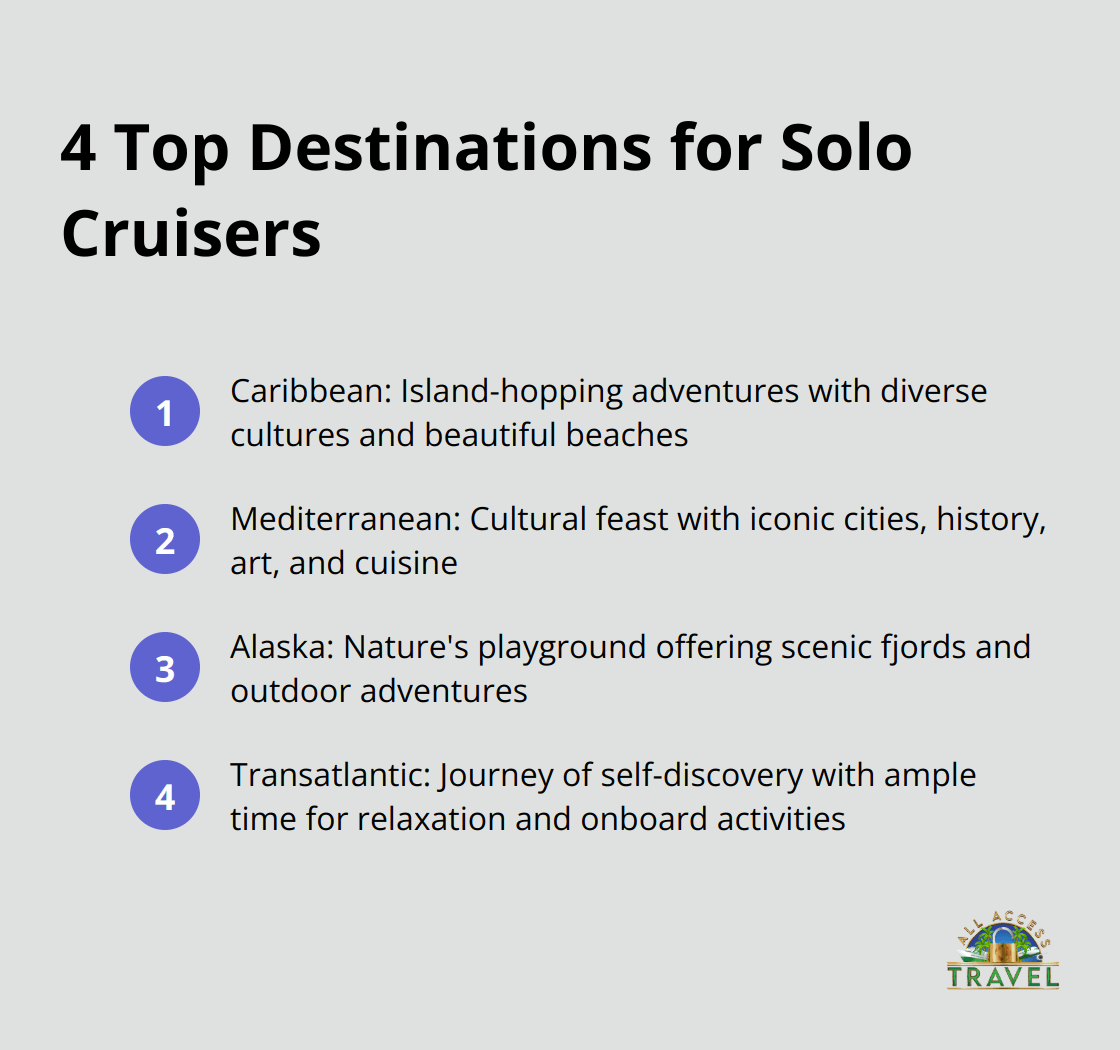 4 Top Destinations for Solo Cruisers

1 Caribbean: Island-hopping adventures with diverse cultures and beautiful beaches

2 Mediterranean: Cultural feast with iconic cities, history, art, and cuisine

3 Alaska: Nature's playground offering scenic fjords and outdoor adventures

4 Transatlantic: Journey of self-discovery with ample time for relaxation and onboard activities

ALL ACCESS TRAVEL