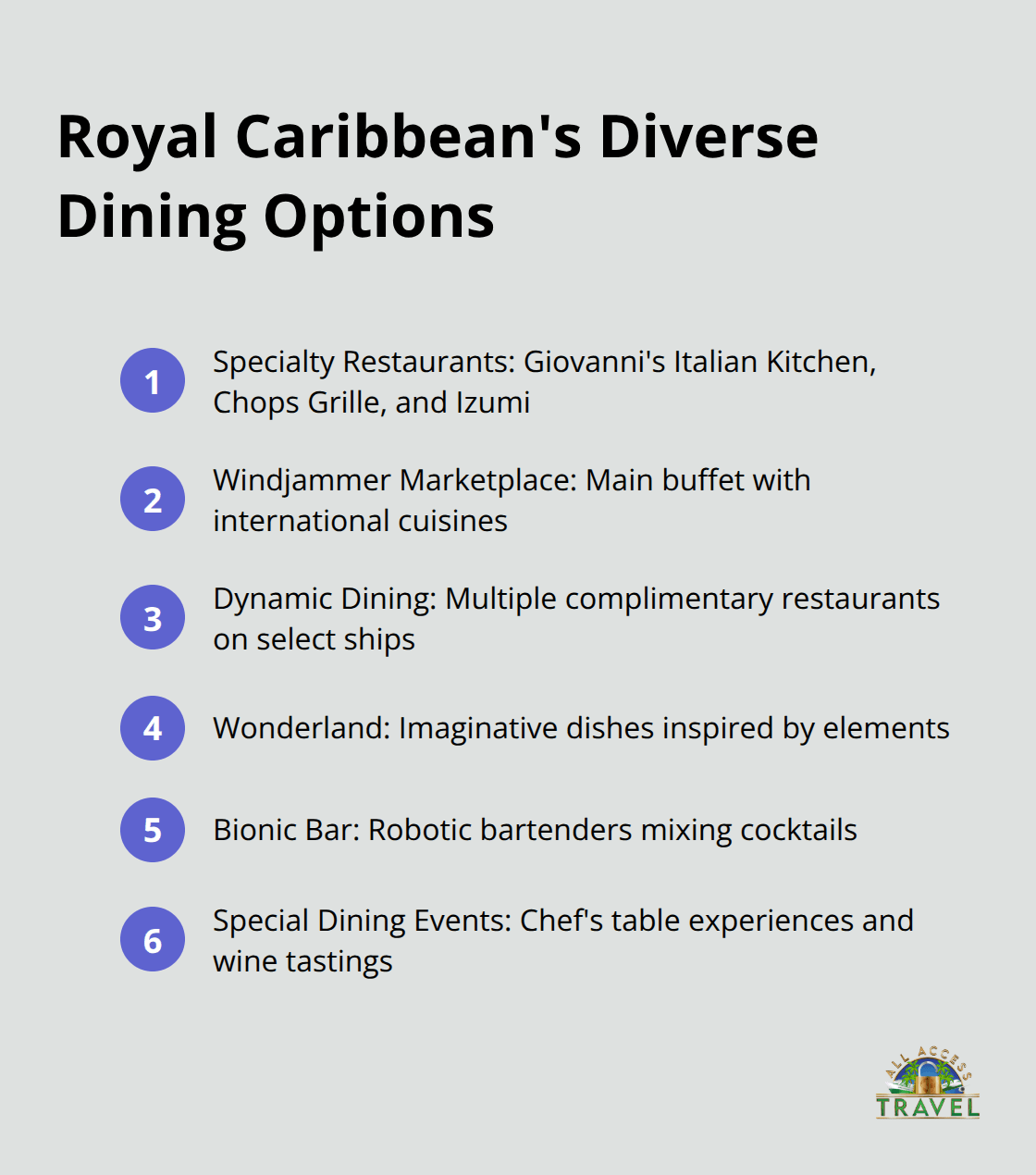 Royal Caribbean's Diverse Dining Options

1 Specialty Restaurants: Giovanni's Italian Kitchen, Chops Grille, and Izumi

2 Windjammer Marketplace: Main buffet with international cuisines

3 Dynamic Dining: Multiple complimentary restaurants on select ships

4 Wonderland: Imaginative dishes inspired by elements

5 Bionic Bar: Robotic bartenders mixing cocktails

6 Special Dining Events: Chef's table experiences and wine tastings

ALL ACCESS TRAVEL