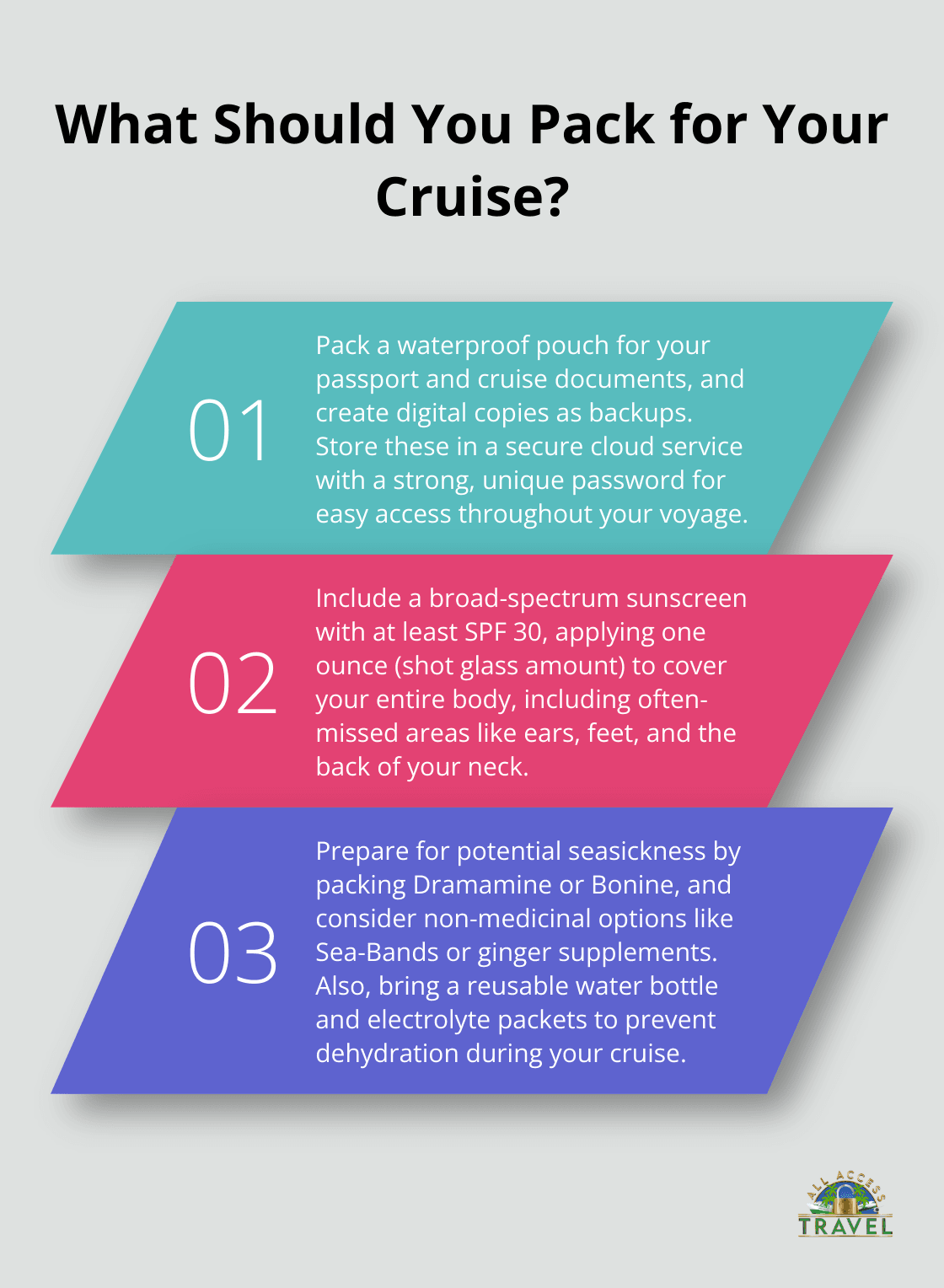 What Should You Pack for Your Cruise?

01

Pack a waterproof pouch for your passport and cruise documents, and create digital copies as backups. Store these in a secure cloud service with a strong, unique password for easy access throughout your voyage.

02

Include a broad-spectrum sunscreen with at least SPF 30, applying one ounce (shot glass amount) to cover your entire body, including often-missed areas like ears, feet, and the back of your neck.

03

Prepare for potential seasickness by packing Dramamine or Bonine, and consider non-medicinal options like Sea-Bands or ginger supplements. Also, bring a reusable water bottle and electrolyte packets to prevent dehydration during your cruise.

ALL ACCESS
TRAVEL