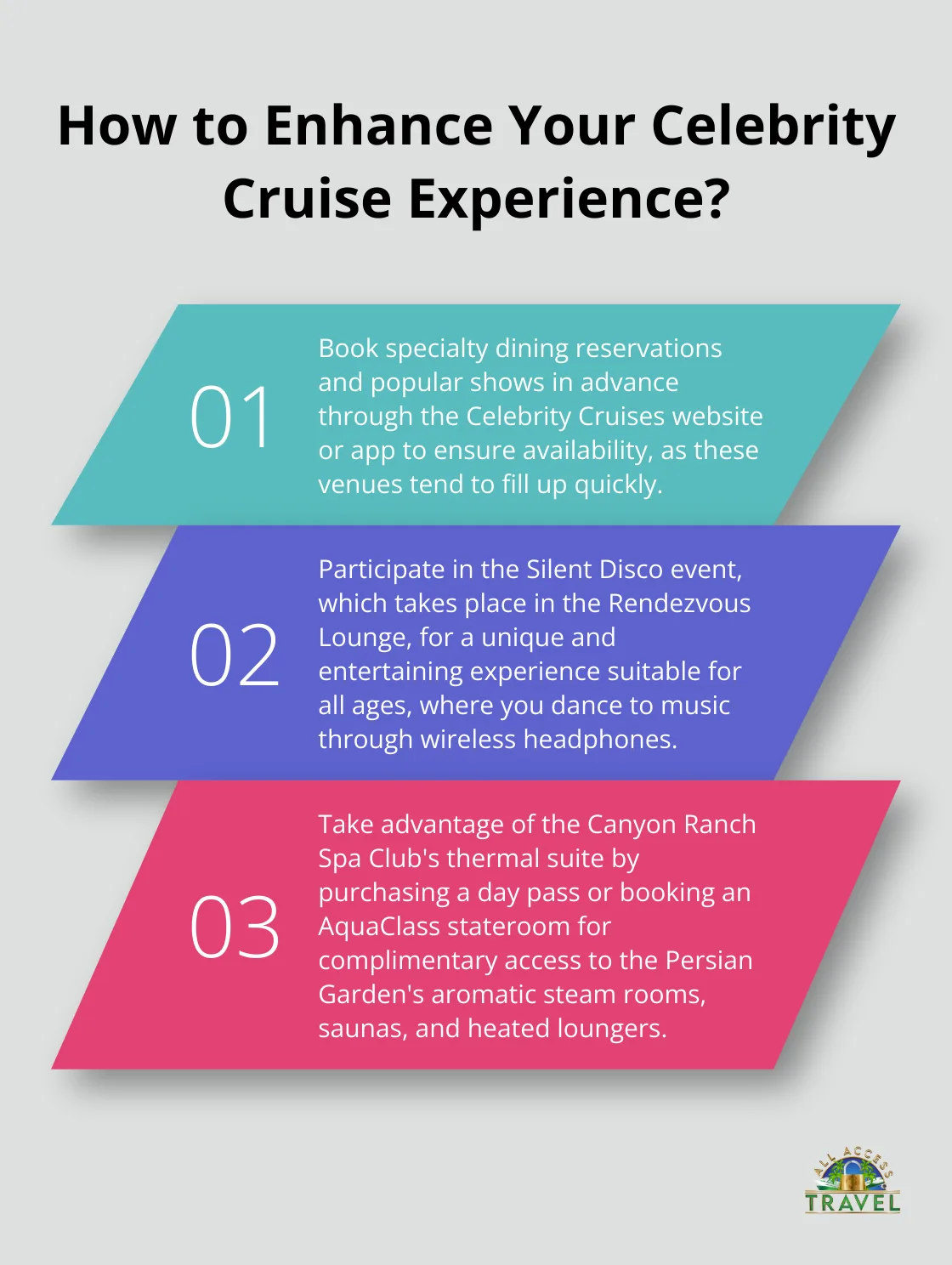 How to Enhance Your Celebrity Cruise Experience?

01

Book specialty dining reservations and popular shows in advance through the Celebrity Cruises website or app to ensure availability, as these venues tend to fill up quickly.

02

Participate in the Silent Disco event, which takes place in the Rendezvous Lounge, for a unique and entertaining experience suitable for all ages, where you dance to music through wireless headphones.

03

Take advantage of the Canyon Ranch Spa Club's thermal suite by purchasing a day pass or booking an AquaClass stateroom for complimentary access to the Persian Garden's aromatic steam rooms, saunas, and heated loungers.

ALL ACCESS
TRAVEL