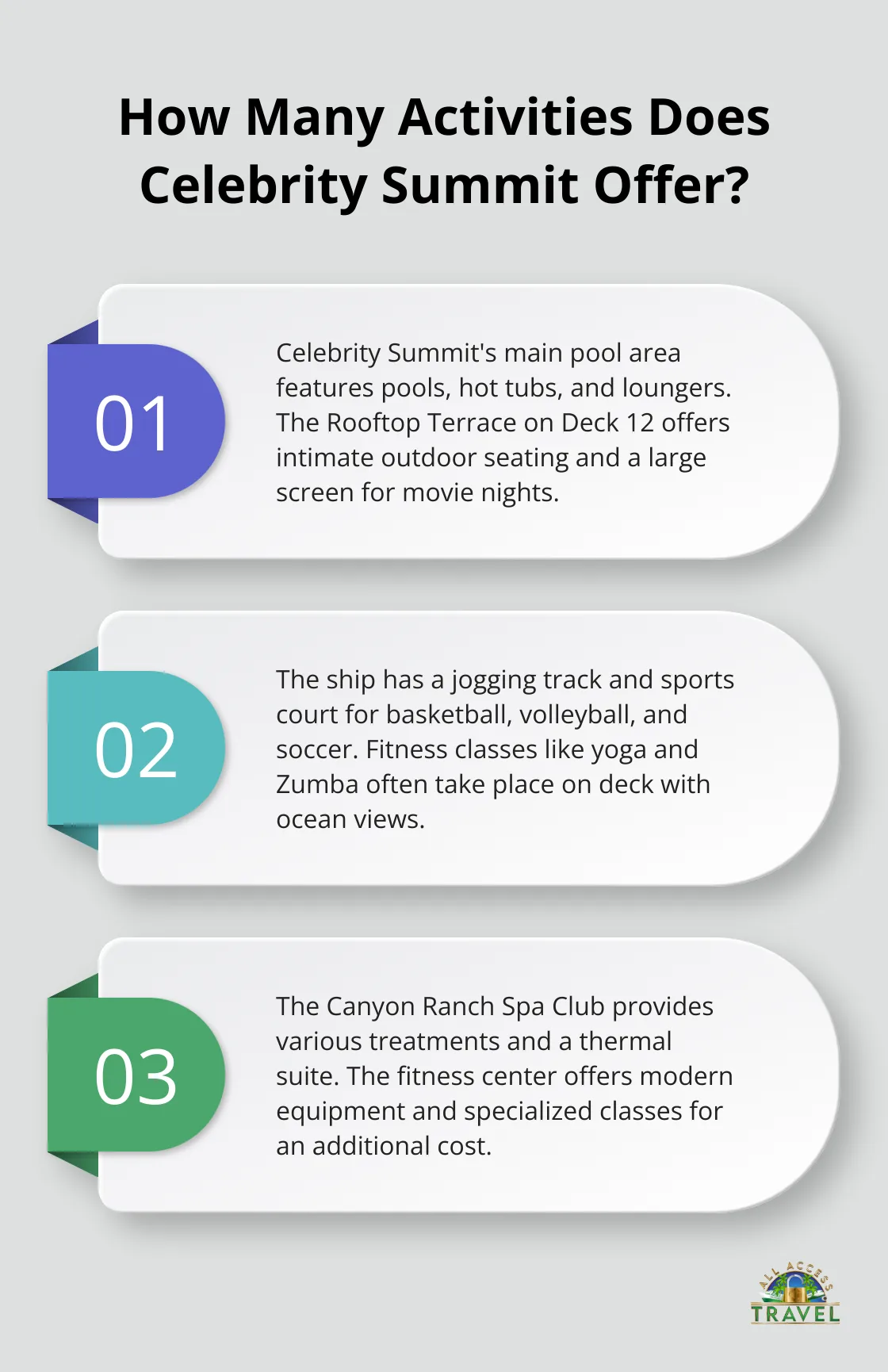 How Many Activities Does Celebrity Summit Offer?

01

Celebrity Summit's main pool area features pools, hot tubs, and loungers. The Rooftop Terrace on Deck 12 offers intimate outdoor seating and a large screen for movie nights.

02

The ship has a jogging track and sports court for basketball, volleyball, and soccer. Fitness classes like yoga and Zumba often take place on deck with ocean views.

03

The Canyon Ranch Spa Club provides various treatments and a thermal suite. The fitness center offers modern equipment and specialized classes for an additional cost.

ALL ACCESS TRAVEL