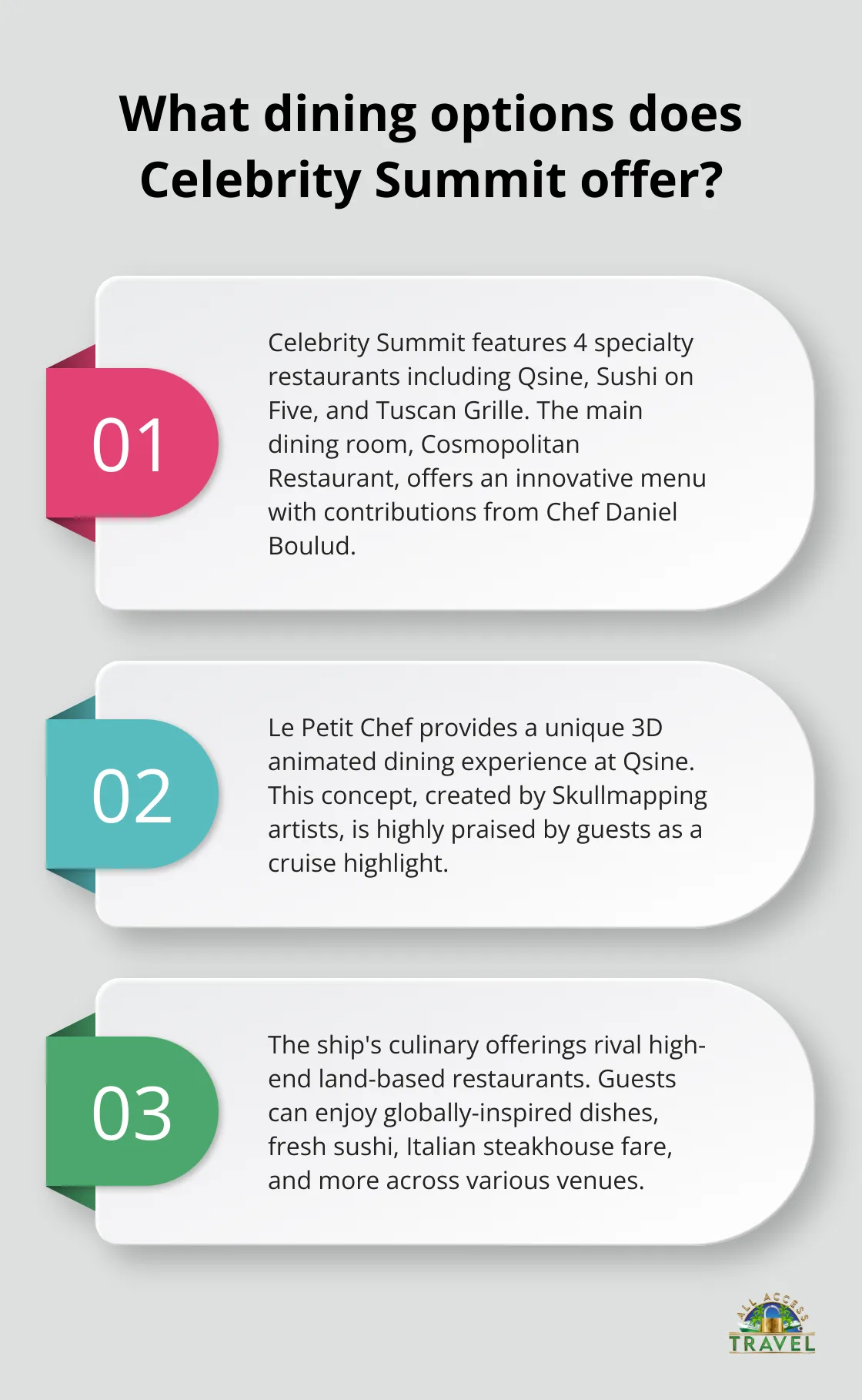 What dining options does Celebrity Summit offer?

01

Celebrity Summit features 4 specialty restaurants including Qsine, Sushi on Five, and Tuscan Grille. The main dining room, Cosmopolitan Restaurant, offers an innovative menu with contributions from Chef Daniel Boulud.

02

Le Petit Chef provides a unique 3D animated dining experience at Qsine. This concept, created by Skullmapping artists, is highly praised by guests as a cruise highlight.

03

The ship's culinary offerings rival high-end land-based restaurants. Guests can enjoy globally-inspired dishes, fresh sushi, Italian steakhouse fare, and more across various venues.

ALL ACCESS
TRAVEL