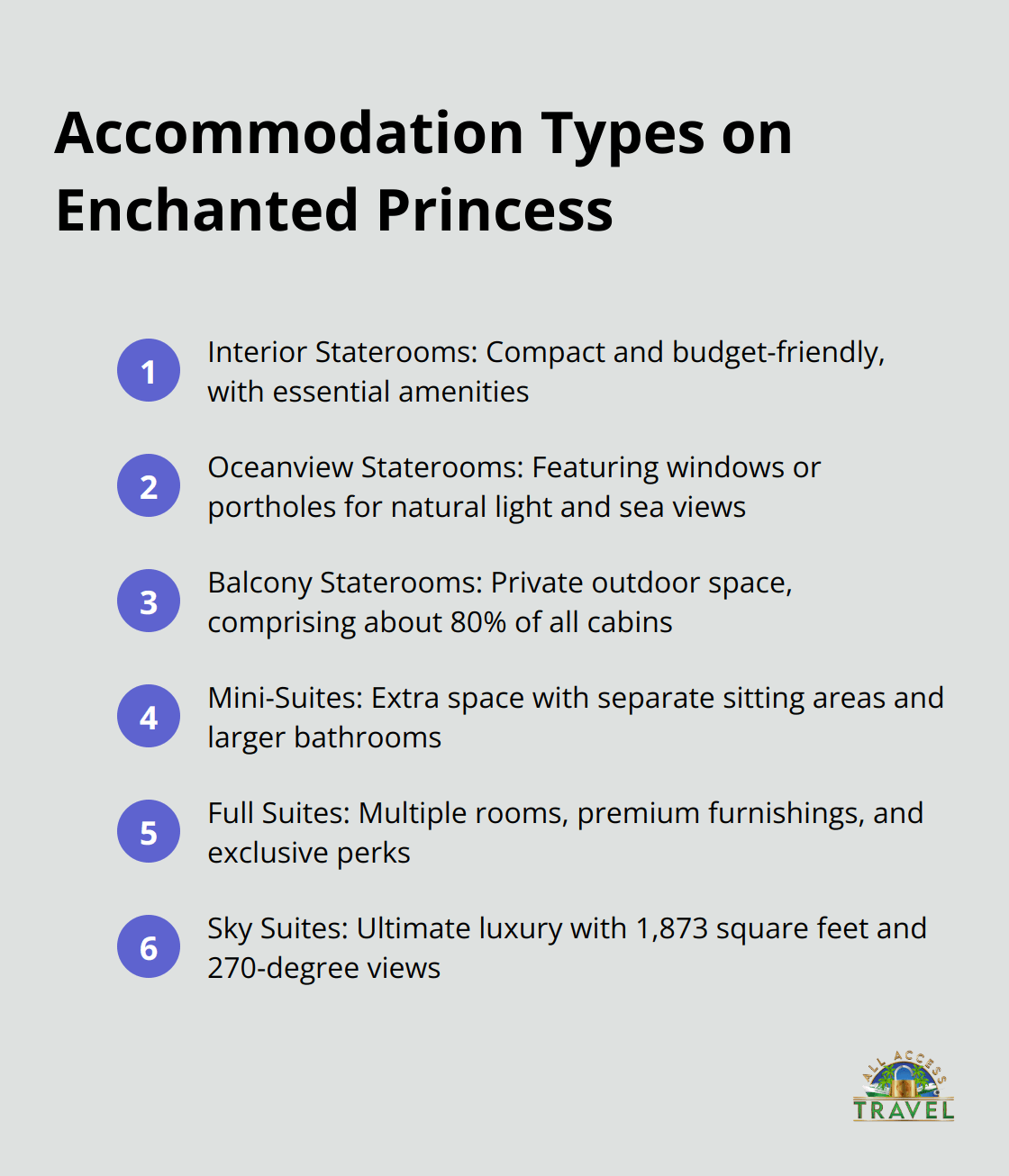 Accommodation Types on Enchanted Princess

1
Interior Staterooms: Compact and budget-friendly, with essential amenities

2
Oceanview Staterooms: Featuring windows or portholes for natural light and sea views

3
Balcony Staterooms: Private outdoor space, comprising about 80% of all cabins

4
Mini-Suites: Extra space with separate sitting areas and larger bathrooms

5
Full Suites: Multiple rooms, premium furnishings, and exclusive perks

6
Sky Suites: Ultimate luxury with 1,873 square feet and 270-degree views

ALL ACCESS
TRAVEL