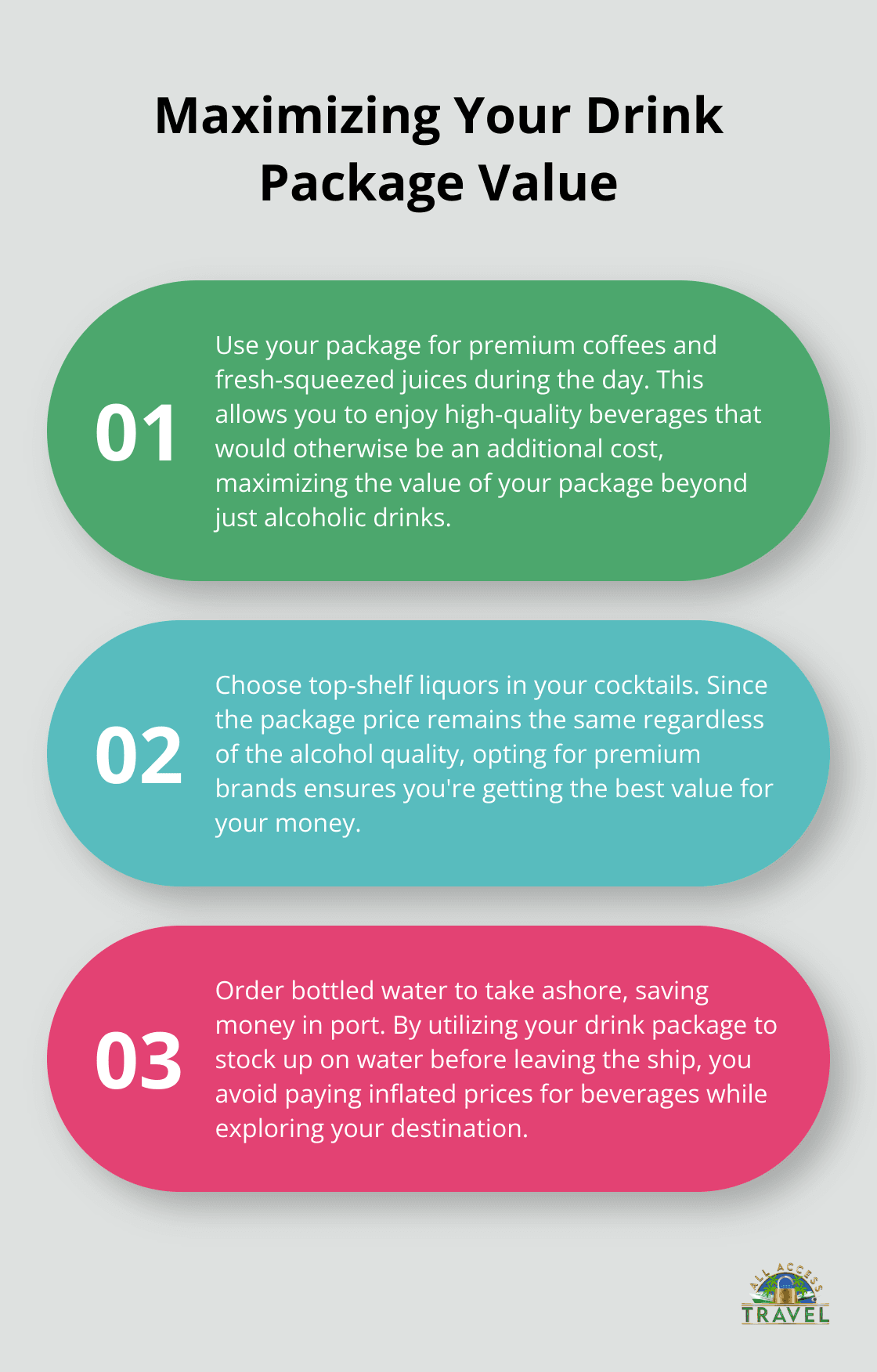 Maximizing Your Drink Package Value

01

Use your package for premium coffees and fresh-squeezed juices during the day. This allows you to enjoy high-quality beverages that would otherwise be an additional cost, maximizing the value of your package beyond just alcoholic drinks.

02

Choose top-shelf liquors in your cocktails. Since the package price remains the same regardless of the alcohol quality, opting for premium brands ensures you're getting the best value for your money.

03

Order bottled water to take ashore, saving money in port. By utilizing your drink package to stock up on water before leaving the ship, you avoid paying inflated prices for beverages while exploring your destination.

ALL ACCESS
TRAVEL