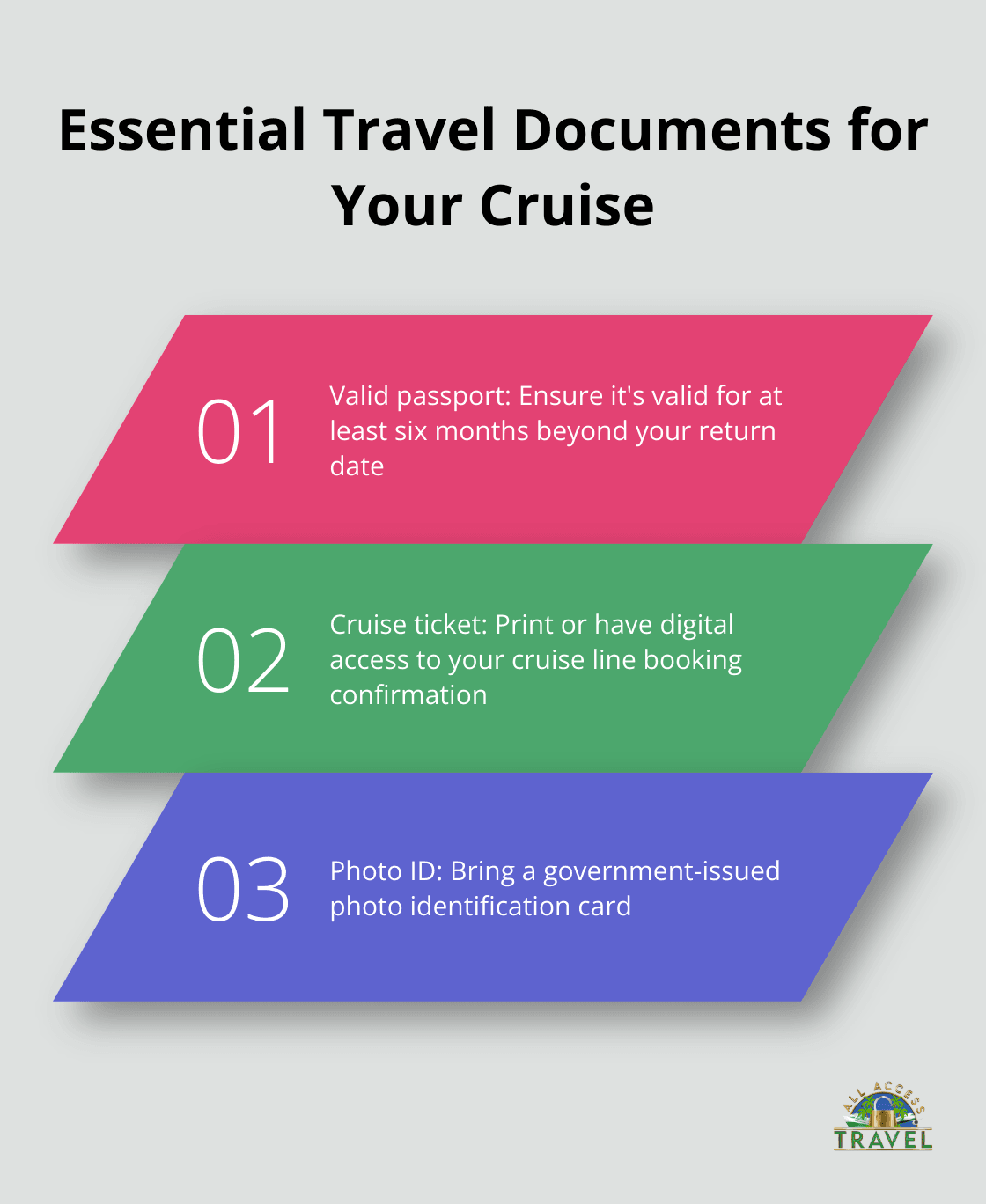 Essential Travel Documents for Your Cruise

01 Valid passport: Ensure it's valid for at least six months beyond your return date

02 Cruise ticket: Print or have digital access to your cruise line booking confirmation

03 Photo ID: Bring a government-issued photo identification card

ALL ACCESS TRAVEL