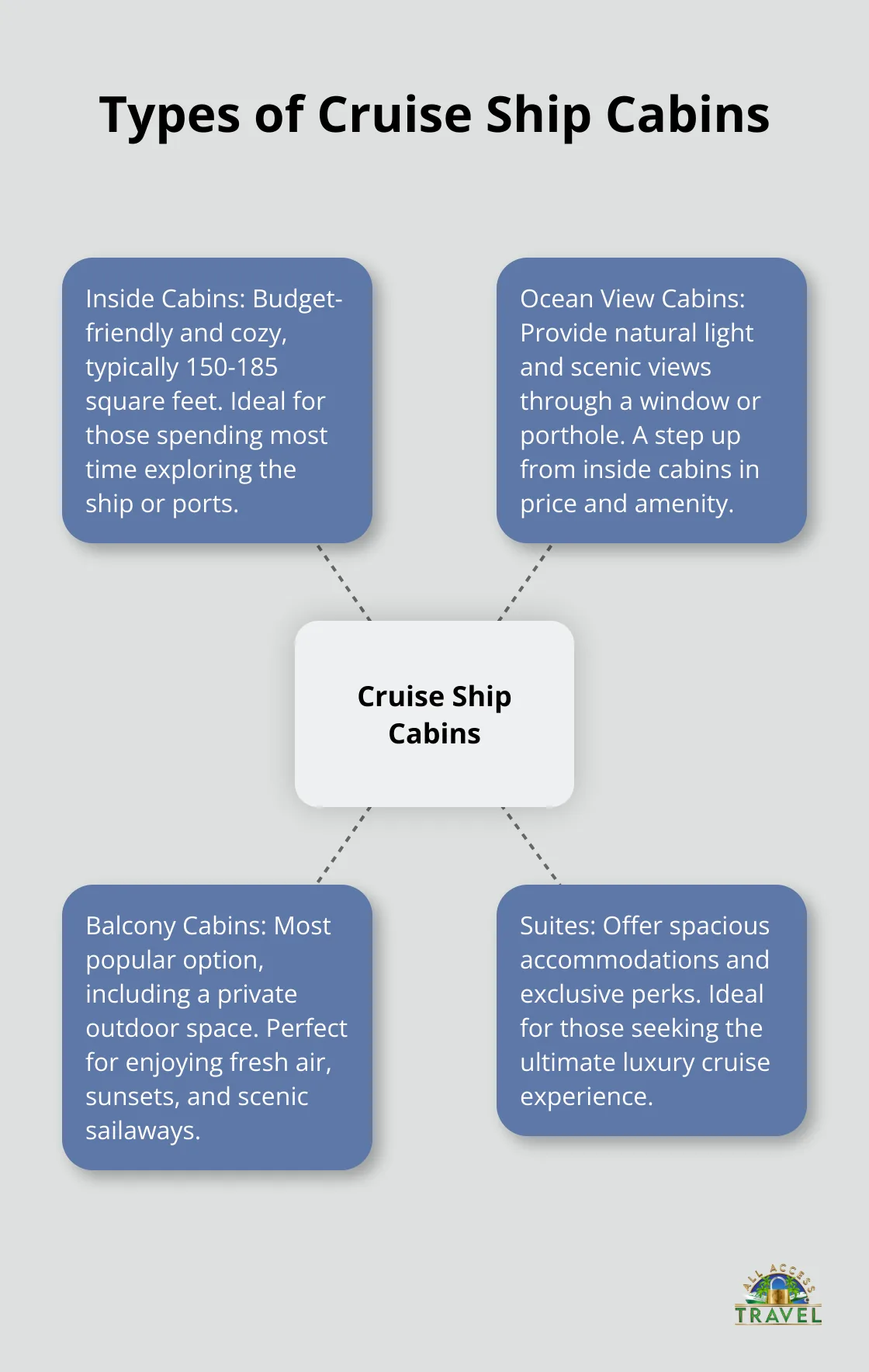 Types of Cruise Ship Cabins

Inside Cabins: Budget-friendly and cozy, typically 150-185 square feet. Ideal for those spending most time exploring the ship or ports.

Ocean View Cabins: Provide natural light and scenic views through a window or porthole. A step up from inside cabins in price and amenity.

Cruise Ship Cabins

Balcony Cabins: Most popular option, including a private outdoor space. Perfect for enjoying fresh air, sunsets, and scenic sailaways.

Suites: Offer spacious accommodations and exclusive perks. Ideal for those seeking the ultimate luxury cruise experience.

ALL ACCESS TRAVEL