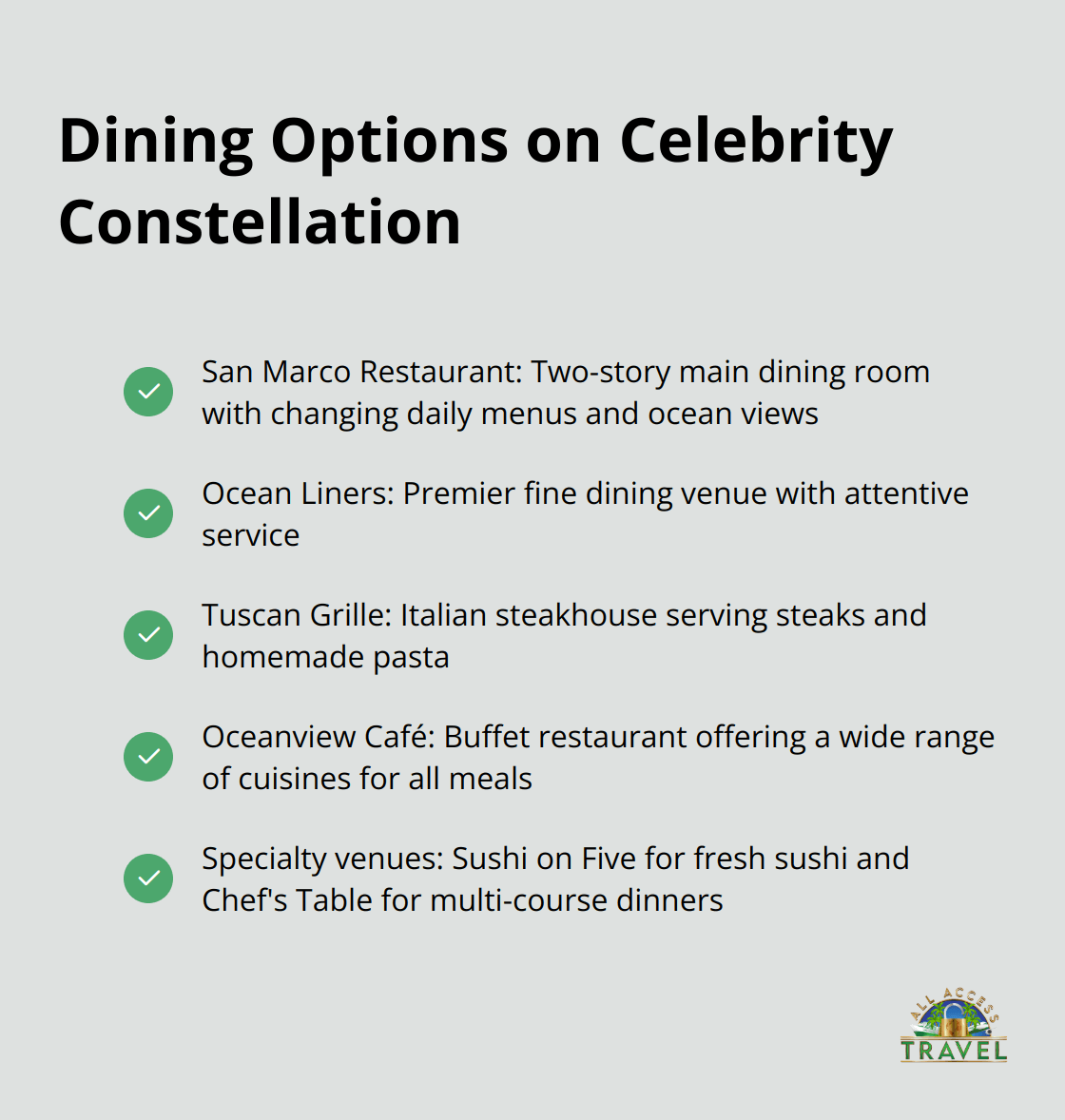 Dining Options on Celebrity Constellation

San Marco Restaurant: Two-story main dining room with changing daily menus and ocean views

Ocean Liners: Premier fine dining venue with attentive service

Tuscan Grille: Italian steakhouse serving steaks and homemade pasta

Oceanview Café: Buffet restaurant offering a wide range of cuisines for all meals

Specialty venues: Sushi on Five for fresh sushi and Chef's Table for multi-course dinners

ALL ACCESS
TRAVEL