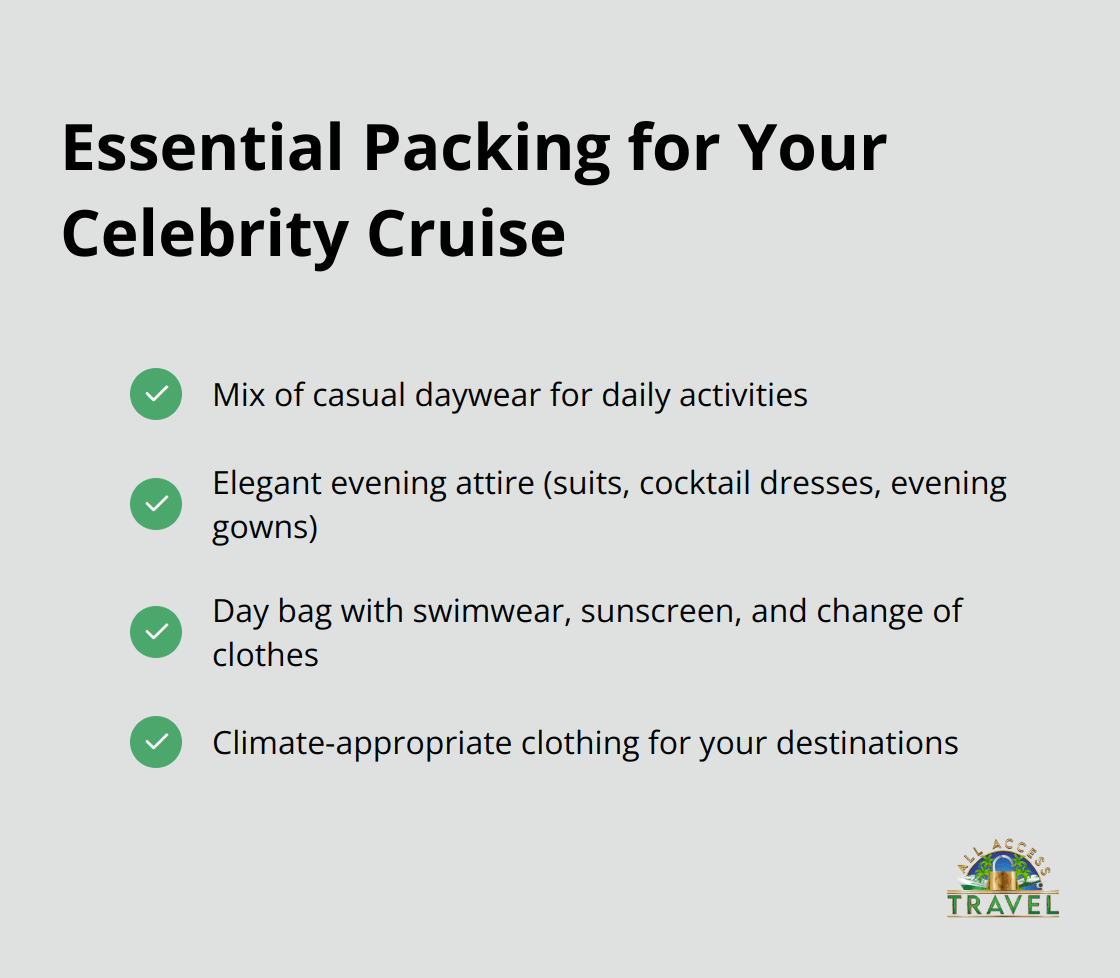 Essential Packing for Your Celebrity Cruise

Mix of casual daywear for daily activities

Elegant evening attire (suits, cocktail dresses, evening gowns)

Day bag with swimwear, sunscreen, and change of clothes

Climate-appropriate clothing for your destinations

ALL ACCESS
TRAVEL