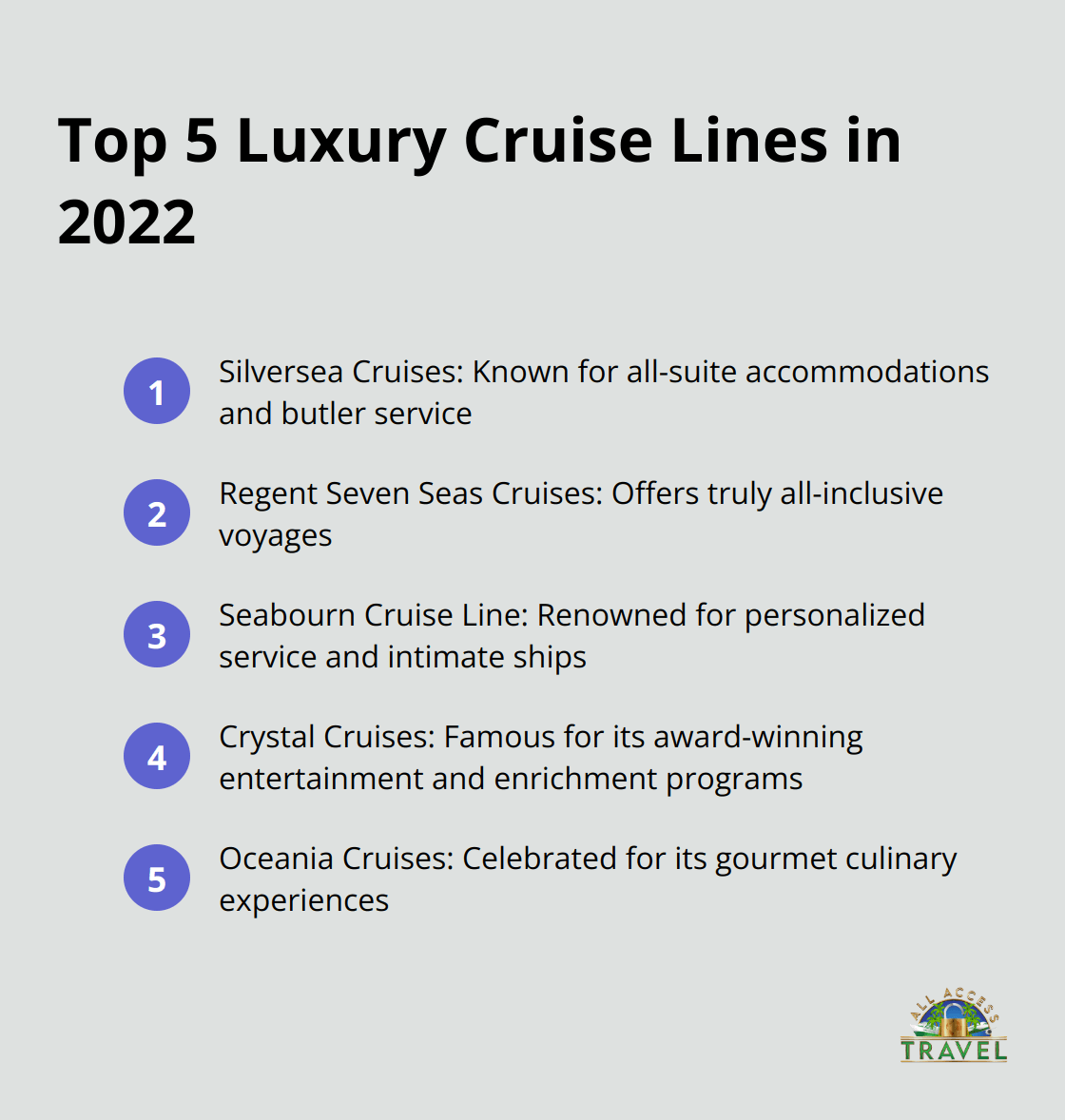 Top 5 Luxury Cruise Lines in 2022

1 Silversea Cruises: Known for all-suite accommodations and butler service

2 Regent Seven Seas Cruises: Offers truly all-inclusive voyages

3 Seabourn Cruise Line: Renowned for personalized service and intimate ships

4 Crystal Cruises: Famous for its award-winning entertainment and enrichment programs

5 Oceania Cruises: Celebrated for its gourmet culinary experiences

ALL ACCESS
TRAVEL