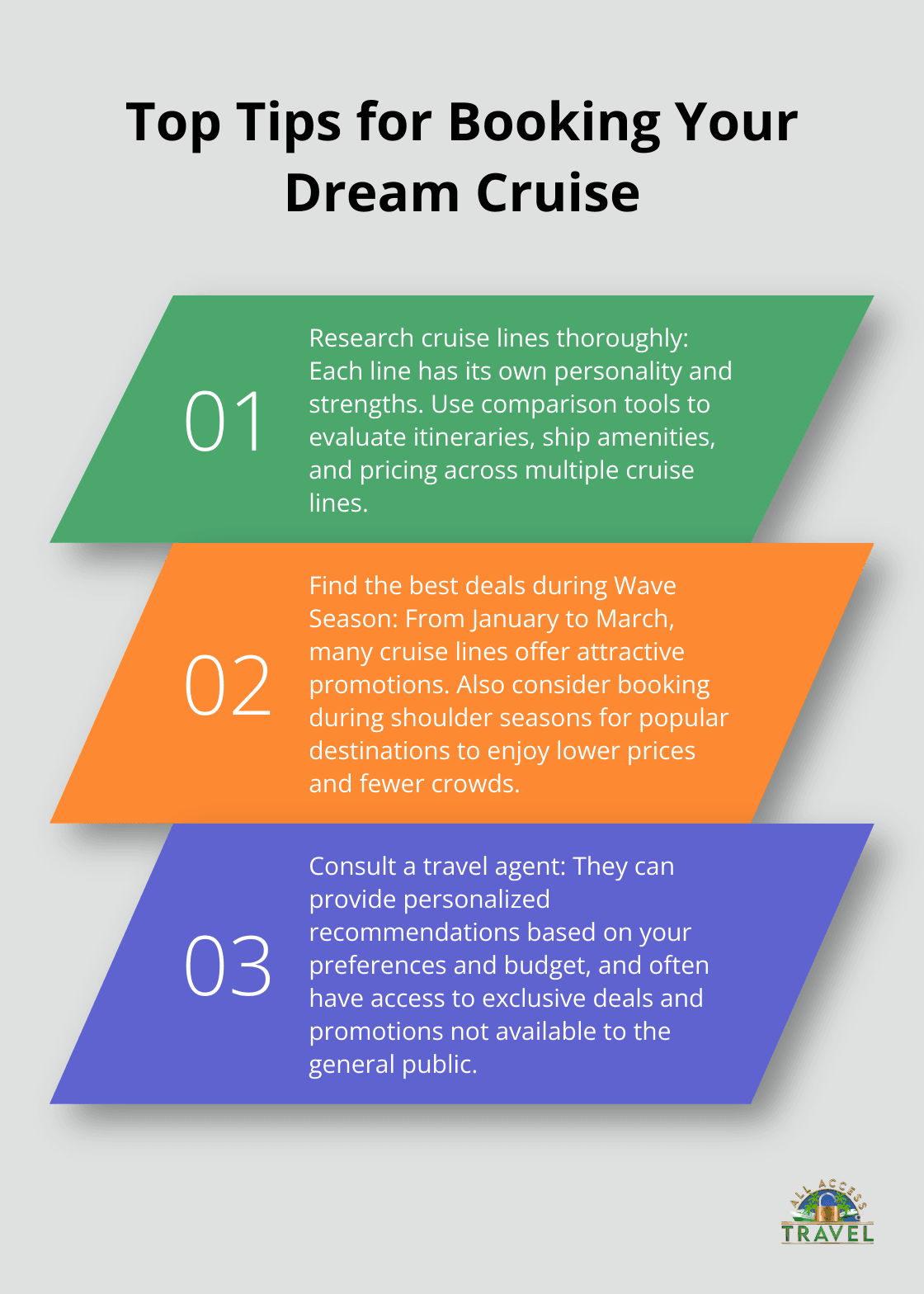 Top Tips for Booking Your Dream Cruise

01

Research cruise lines thoroughly: Each line has its own personality and strengths. Use comparison tools to evaluate itineraries, ship amenities, and pricing across multiple cruise lines.

02

Find the best deals during Wave Season: From January to March, many cruise lines offer attractive promotions. Also consider booking during shoulder seasons for popular destinations to enjoy lower prices and fewer crowds.

03

Consult a travel agent: They can provide personalized recommendations based on your preferences and budget, and often have access to exclusive deals and promotions not available to the general public.

ALL ACCESS
TRAVEL