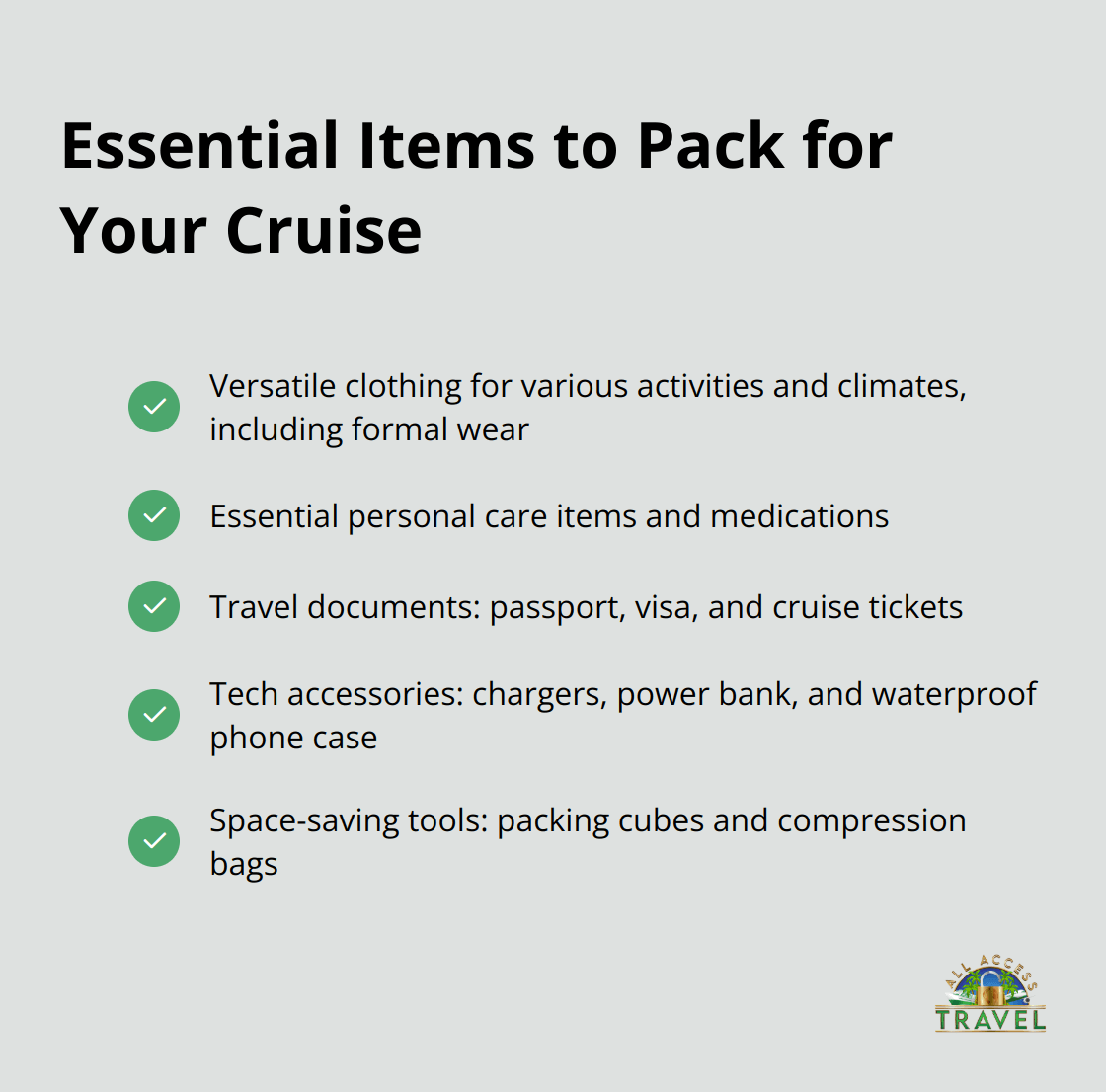 Essential Items to Pack for Your Cruise

Versatile clothing for various activities and climates, including formal wear

Essential personal care items and medications

Travel documents: passport, visa, and cruise tickets

Tech accessories: chargers, power bank, and waterproof phone case

Space-saving tools: packing cubes and compression bags

ALL ACCESS
TRAVEL